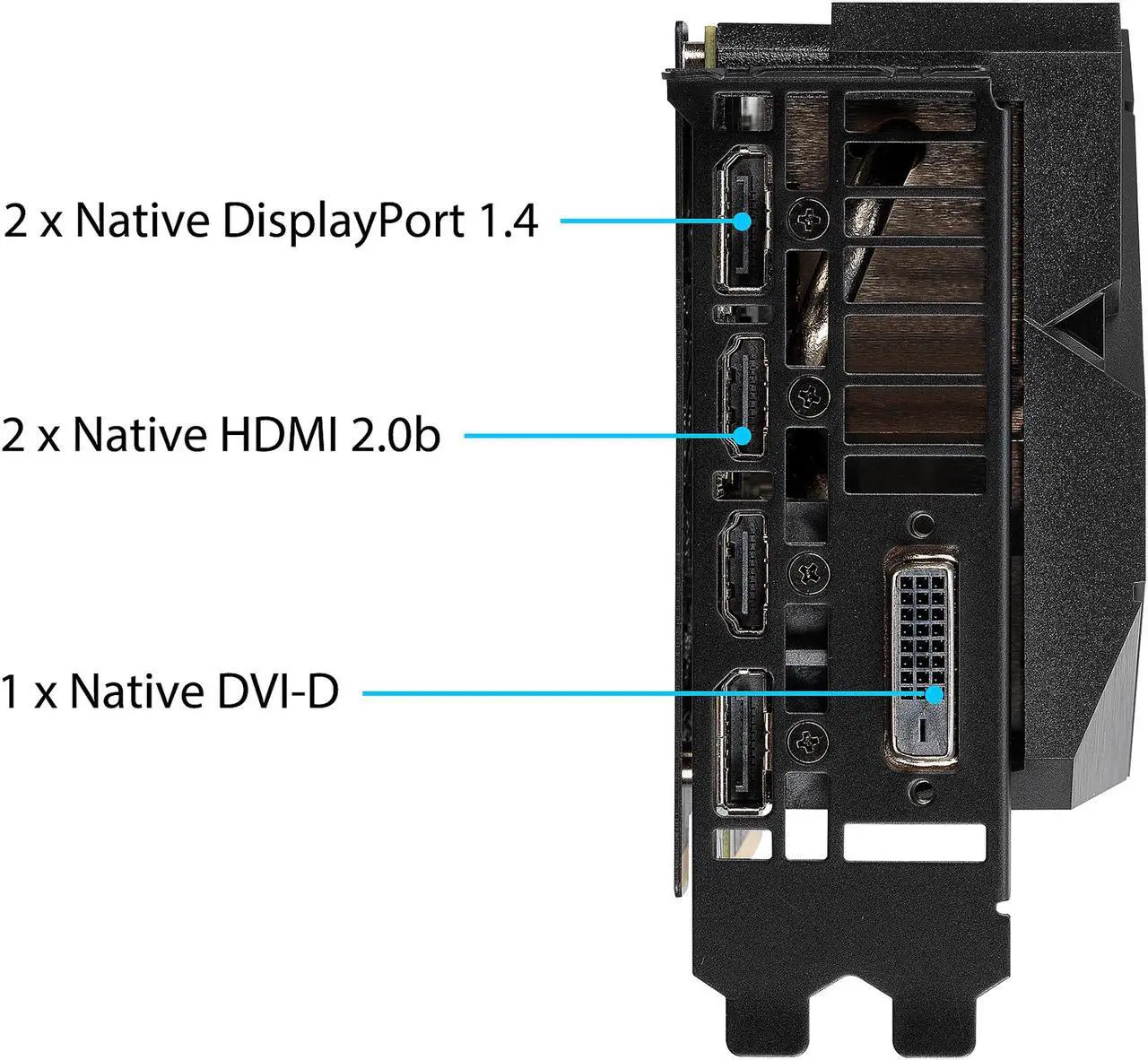 2 x Native DisplayPort 1.4

2 x Native HDMI 2.0b

1 x Native DVI-D